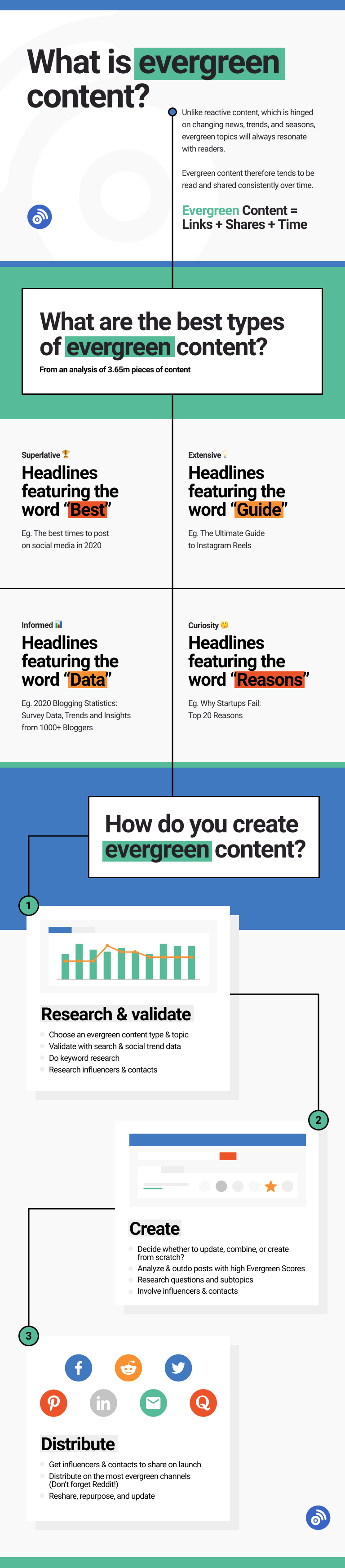 What is evergreen content?

Unlike reactive content, which is hinged on changing news, trends, and seasons, evergreen topics will always resonate with readers.

Evergreen content therefore tends to be read and shared consistently over time.

Evergreen Content = Links + Shares + Time

What are the best types of evergreen content?

From an analysis of 3.65m pieces of content

Superlative 🏆

Headlines featuring the word "Best"

Eg. The best times to post on social media in 2020

Extensive 💡

Headlines featuring the word "Guide"

Eg. The Ultimate Guide to Instagram Reels

Informed 📊

Headlines featuring the word "Data"

Eg. 2020 Blogging Statistics: Survey Data, Trends and Insights from 1000+ Bloggers

Curiosity 🤔

Headlines featuring the word "Reasons"

Eg. Why Startups Fail: Top 20 Reasons

How do you create evergreen content?

1

Research & validate

Choose an evergreen content type & topic
Validate with search & social trend data
Do keyword research
Research influencers & contacts

2

Create

Decide whether to update, combine, or create from scratch?
Analyze & outdo posts with high Evergreen Scores
Research questions and subtopics
Involve influencers & contacts

3

Distribute

Get influencers & contacts to share on launch
Distribute on the most evergreen channels (Don't forget Reddit!)
Reshare, repurpose, and update